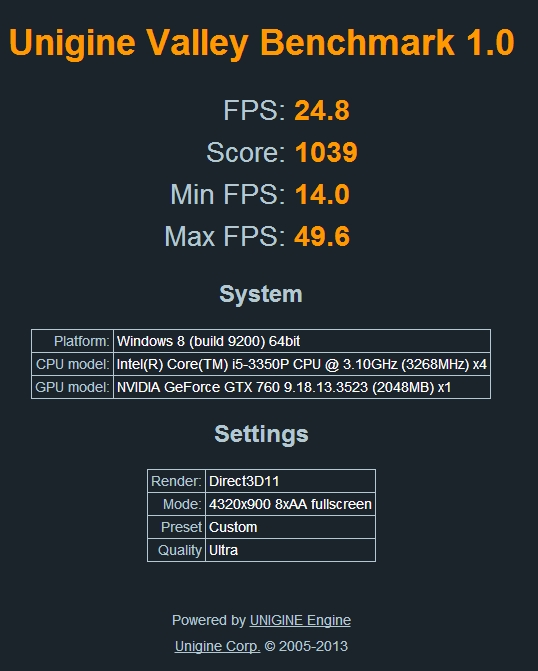 Unigine Valley Benchmark 1.0

FPS: 24.8

Score: 1039

Min FPS: 14.0

Max FPS: 49.6

System

| Platform: | Windows 8 (build 9200) 64bit |
|---|---|
| CPU model: | Intel(R) Core(TM) i5-3350P CPU @ 3.10GHz (3268MHz) x4 |
| GPU model: | NVIDIA GeForce GTX 760 9.18.13.3523 (2048MB) x1 |

Settings

| Render: | Direct3D11 |
|---|---|
| Mode: | 4320x900 8xAA fullscreen |
| Preset | Custom |
| Quality | Ultra |

Powered by UNIGINE Engine

Unigine Corp. © 2005-2013